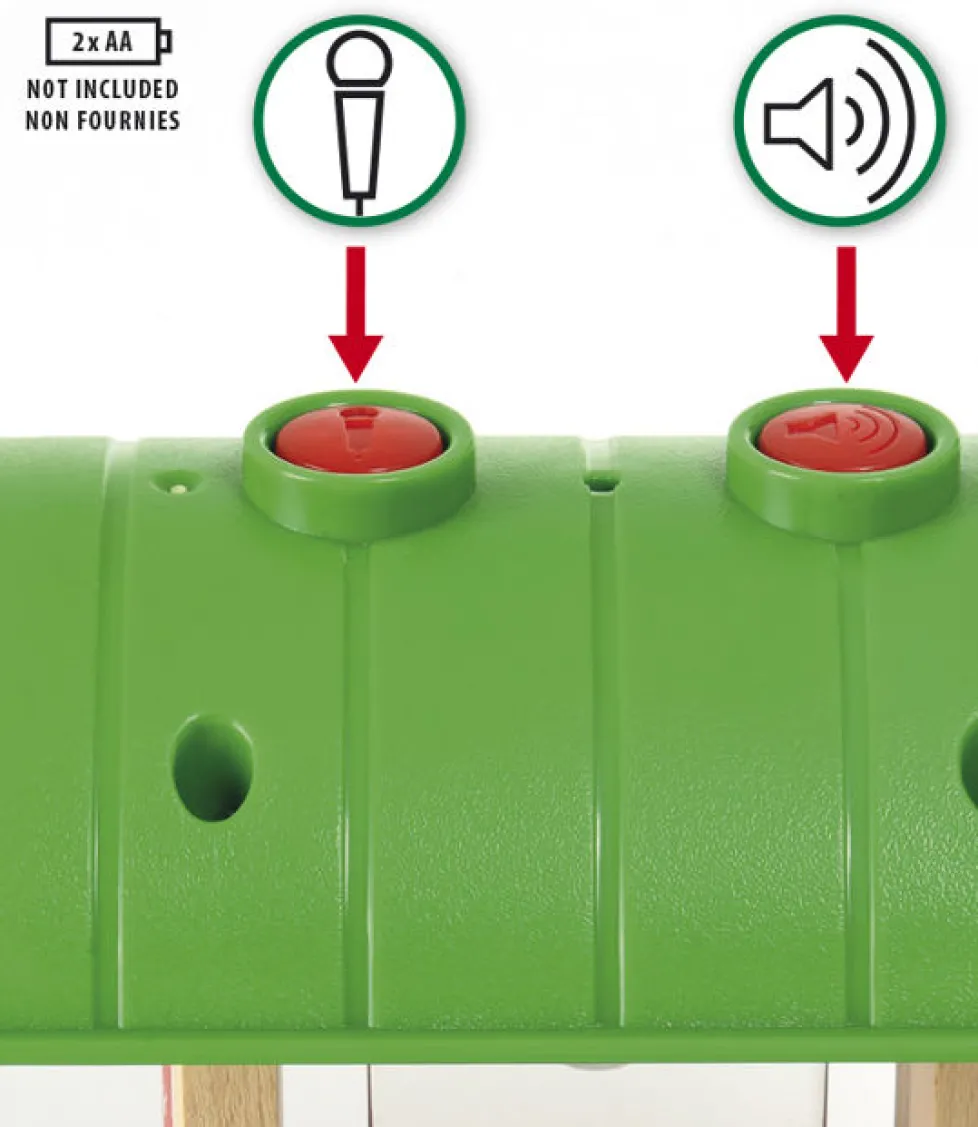 2 x AA
NOT INCLUDED
NON FOURNIES